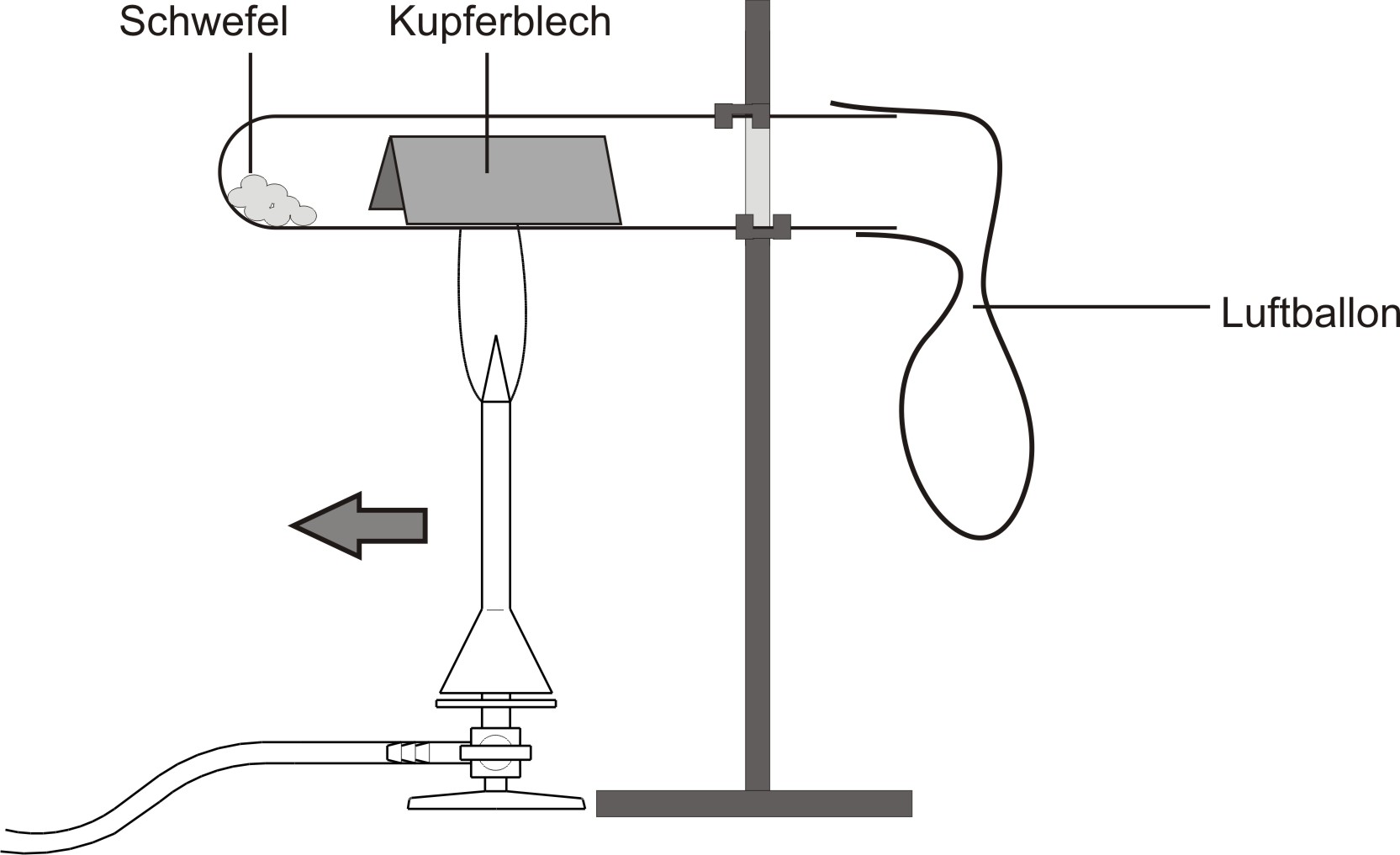 Schwefel
Kupferblech
Luftballon